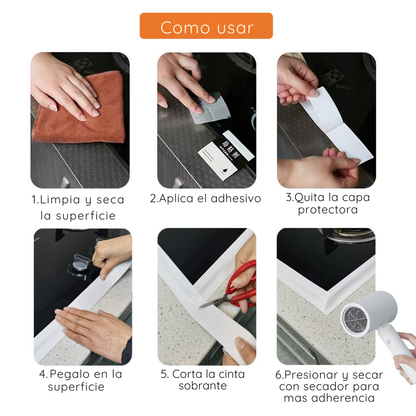 Como usar

1.Limpia y seca la superficie

2.Aplica el adhesivo

3.Quita la capa protectora

4.Pegalo en la superficie

5. Corta la cinta sobrante

6.Presionar y secar con secador para mas adherencia