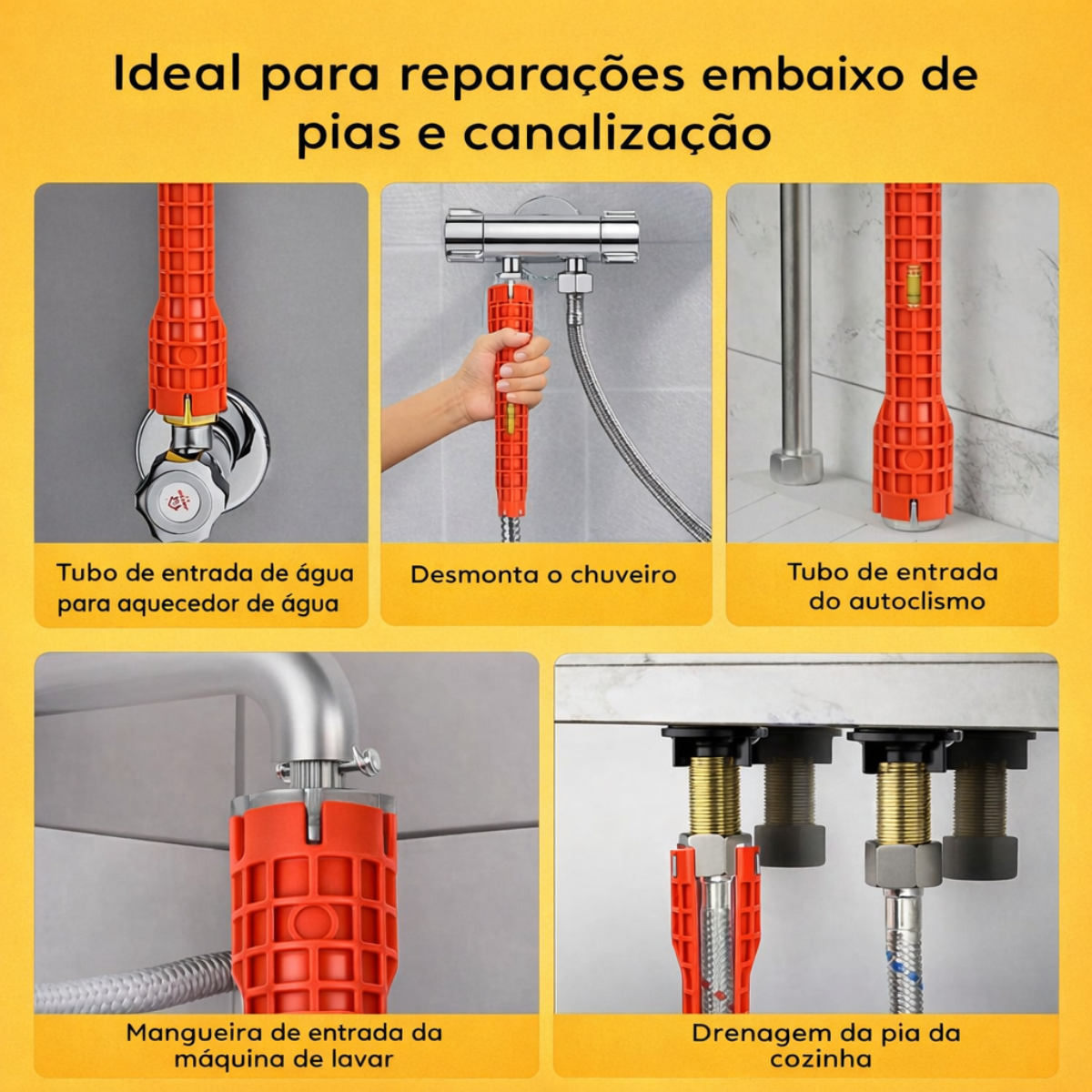 Ideal para reparações embaixo de pias e canalização

Tubo de entrada de água para aquecedor de água

Desmonta o chuveiro

Tubo de entrada do autoclismo

Mangueira de entrada da máquina de lavar

Drenagem da pia da cozinha