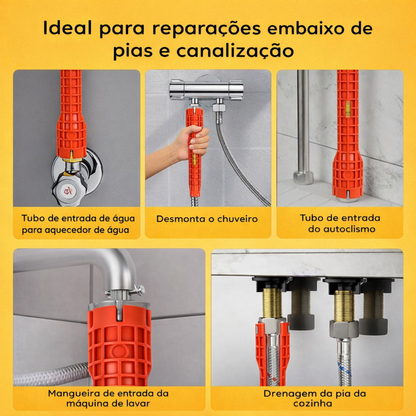 Ideal para reparações embaixo de pias e canalização

Tubo de entrada de água para aquecedor de água

Desmonta o chuveiro

Tubo de entrada do autoclismo

Mangueira de entrada da máquina de lavar

Drenagem da pia da cozinha