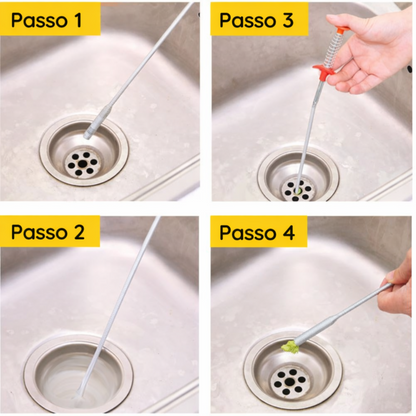 Passo 1

Passo 3

Passo 2

Passo 4